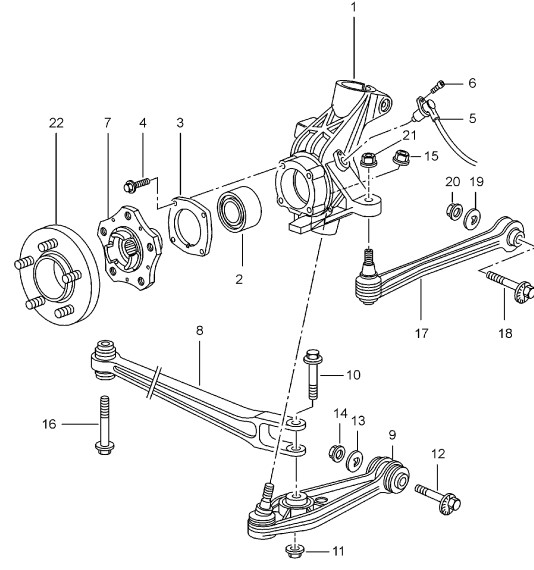 1
6
5
22
7
4
3
21
15
20
19
2
17
18
8
10
16
14
13
9
12
11