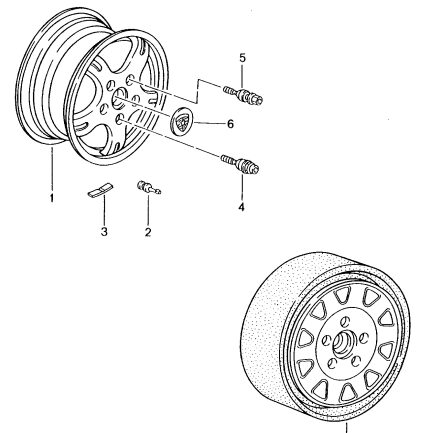 5
6
1
4
3
2